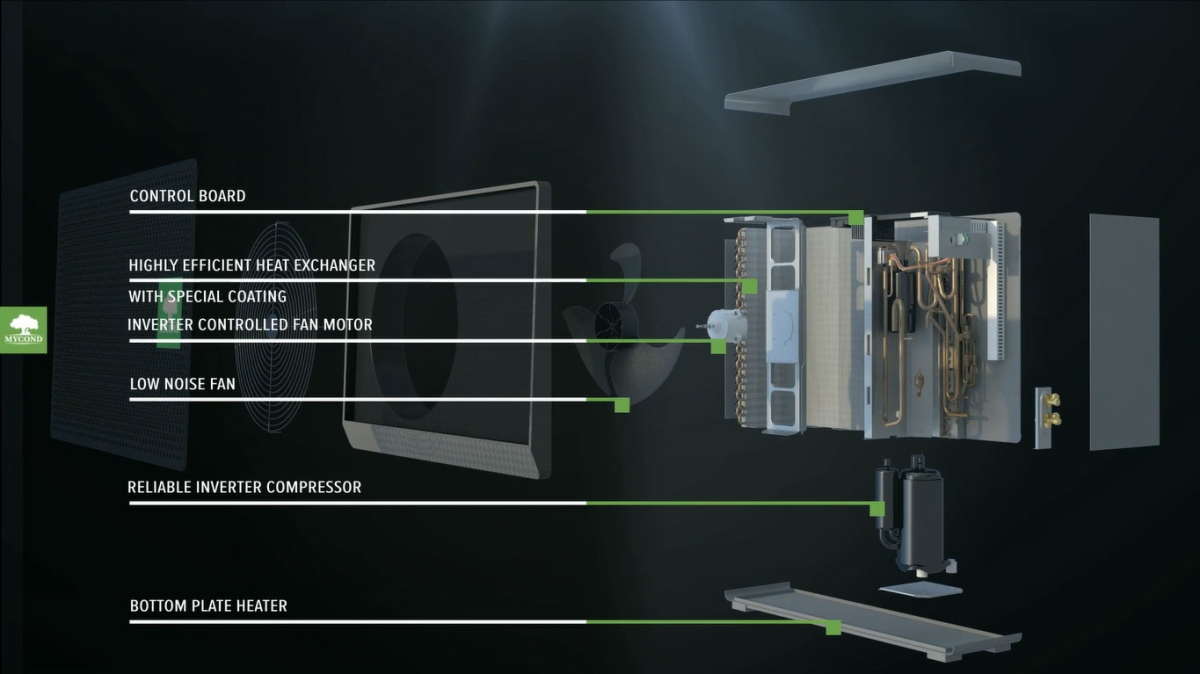 CONTROL BOARD

HIGHLY EFFICIENT HEAT EXCHANGER
WITH SPECIAL COATING

INVERTER CONTROLLED FAN MOTOR

LOW NOISE FAN

RELIABLE INVERTER COMPRESSOR

BOTTOM PLATE HEATER

MYCOND